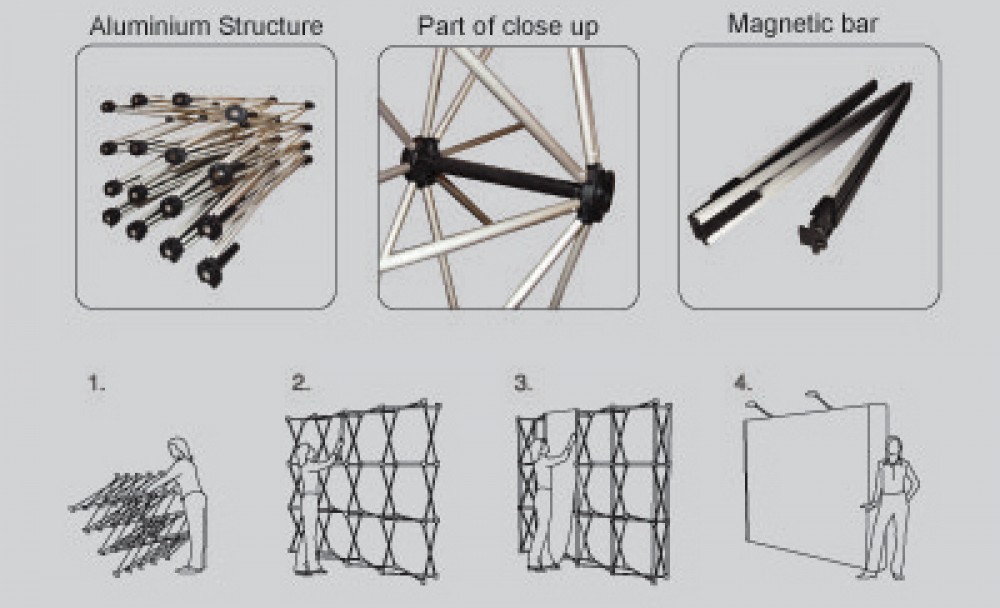 Aluminium Structure

Part of close up

Magnetic bar

1.

2.

3.

4.